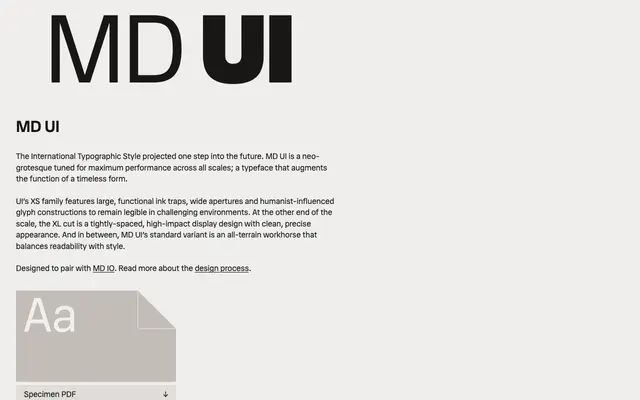 MD UI

MD UI

The International Typographic Style projected one step into the future. MD UI is a neo-grotesque tuned for maximum performance across all scales; a typeface that augments the function of a timeless form.

UI's XS family features large, functional ink traps, wide apertures and humanist-influenced glyph constructions to remain legible in challenging environments. At the other end of the scale, the XL cut is a tightly-spaced, high-impact display design with clean, precise appearance. And in between, MD UI's standard variant is an all-terrain workhorse that balances readability with style.

Designed to pair with MD IO. Read more about the design process.

Aa

Specimen PDF ↓