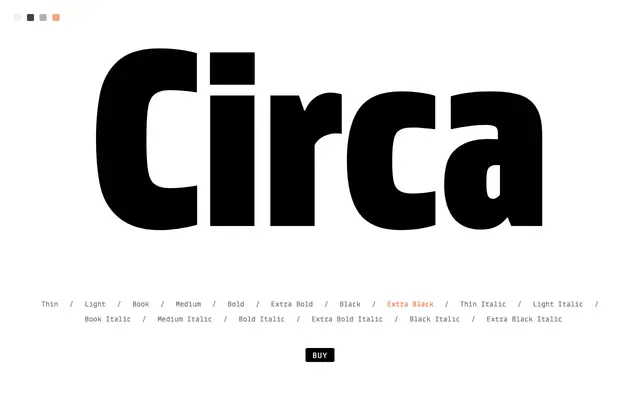 Circa

Thin / Light / Book / Medium / Bold / Extra Bold / Black / Extra Black / Thin Italic / Light Italic / Book Italic / Medium Italic / Bold Italic / Extra Bold Italic / Black Italic / Extra Black Italic

BUY