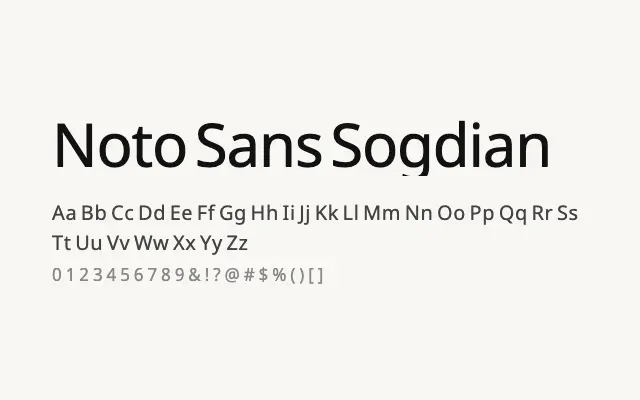 Noto Sans Sogdian

Aa Bb Cc Dd Ee Ff Gg Hh Ii Jj Kk Ll Mm Nn Oo Pp Qq Rr Ss Tt Uu Vv Ww Xx Yy Zz

0 1 2 3 4 5 6 7 8 9 & ! ? @ # $ % ( ) [ ]