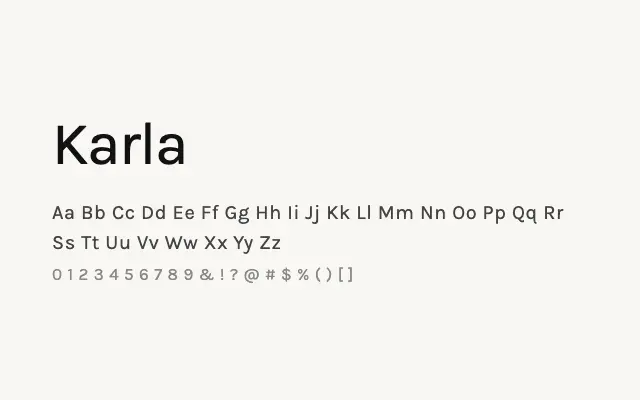 Karla

Aa Bb Cc Dd Ee Ff Gg Hh Ii Jj Kk Ll Mm Nn Oo Pp Qq Rr Ss Tt Uu Vv Ww Xx Yy Zz

0 1 2 3 4 5 6 7 8 9 & ! ? @ # $ % ( ) [ ]