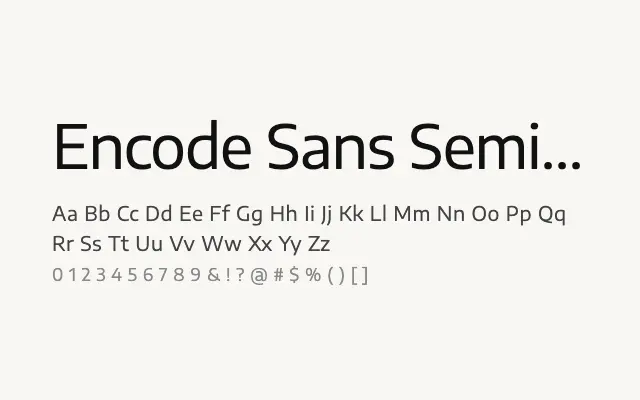 Encode Sans Semi...

Aa Bb Cc Dd Ee Ff Gg Hh Ii Jj Kk Ll Mm Nn Oo Pp Qq Rr Ss Tt Uu Vv Ww Xx Yy Zz

0 1 2 3 4 5 6 7 8 9 & ! ? @ # $ % ( ) [ ]