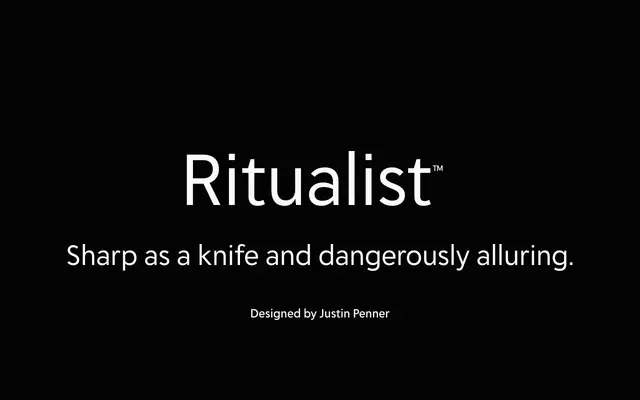 Ritualist™

Sharp as a knife and dangerously alluring.

Designed by Justin Penner