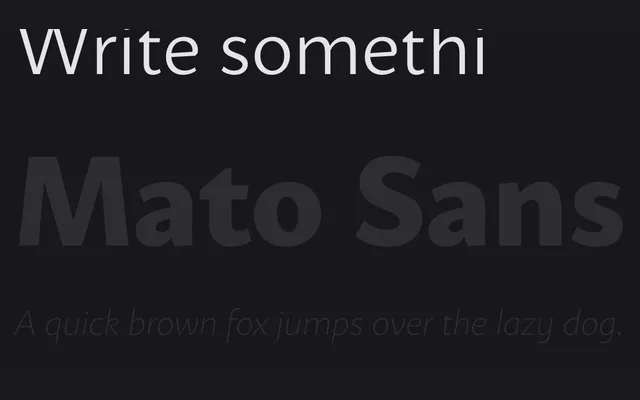 Write somethi

Mato Sans

A quick brown fox jumps over the lazy dog.